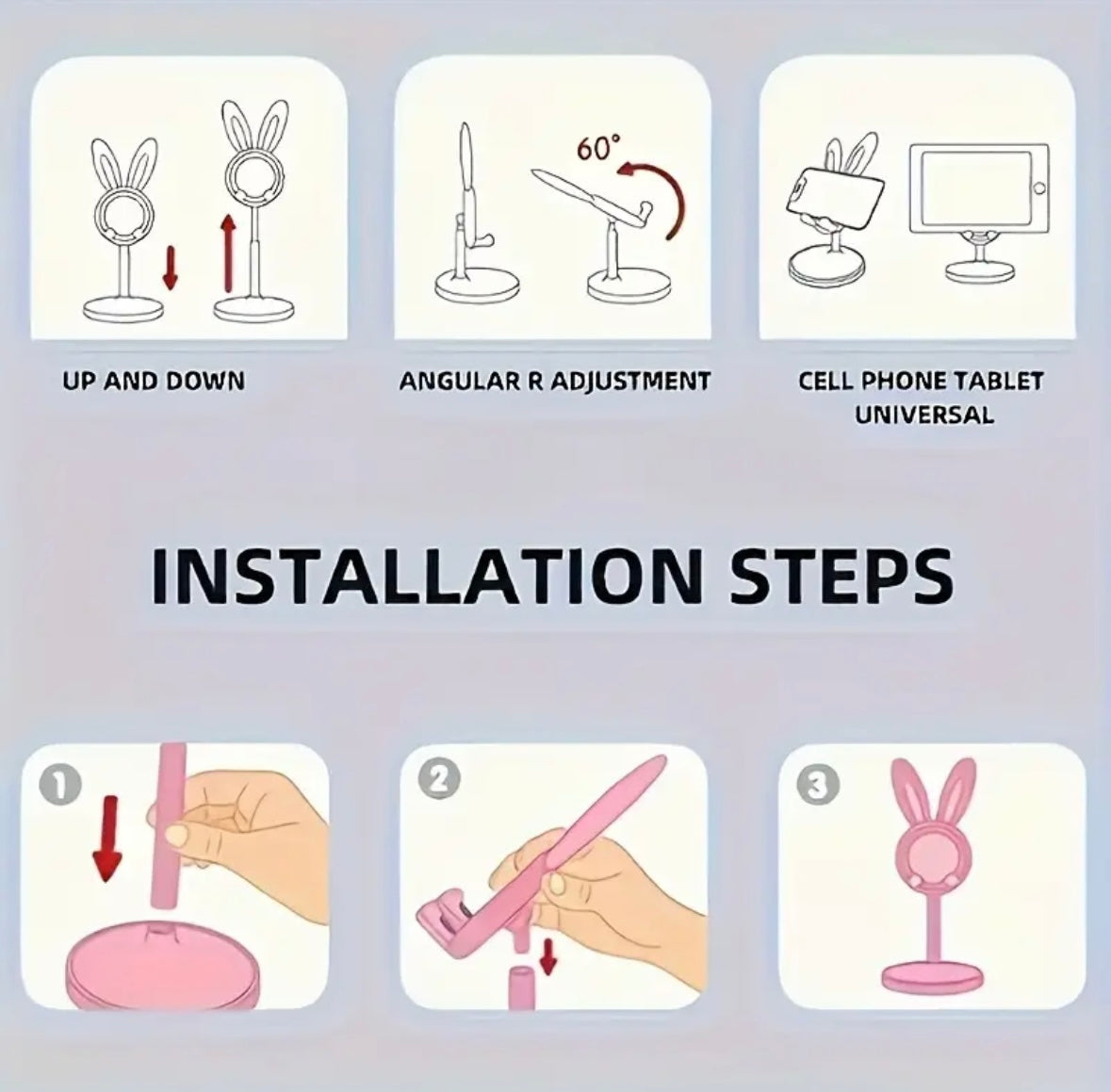 60°

UP AND DOWN

ANGULAR R ADJUSTMENT

CELL PHONE TABLET UNIVERSAL

INSTALLATION STEPS

1

2

3