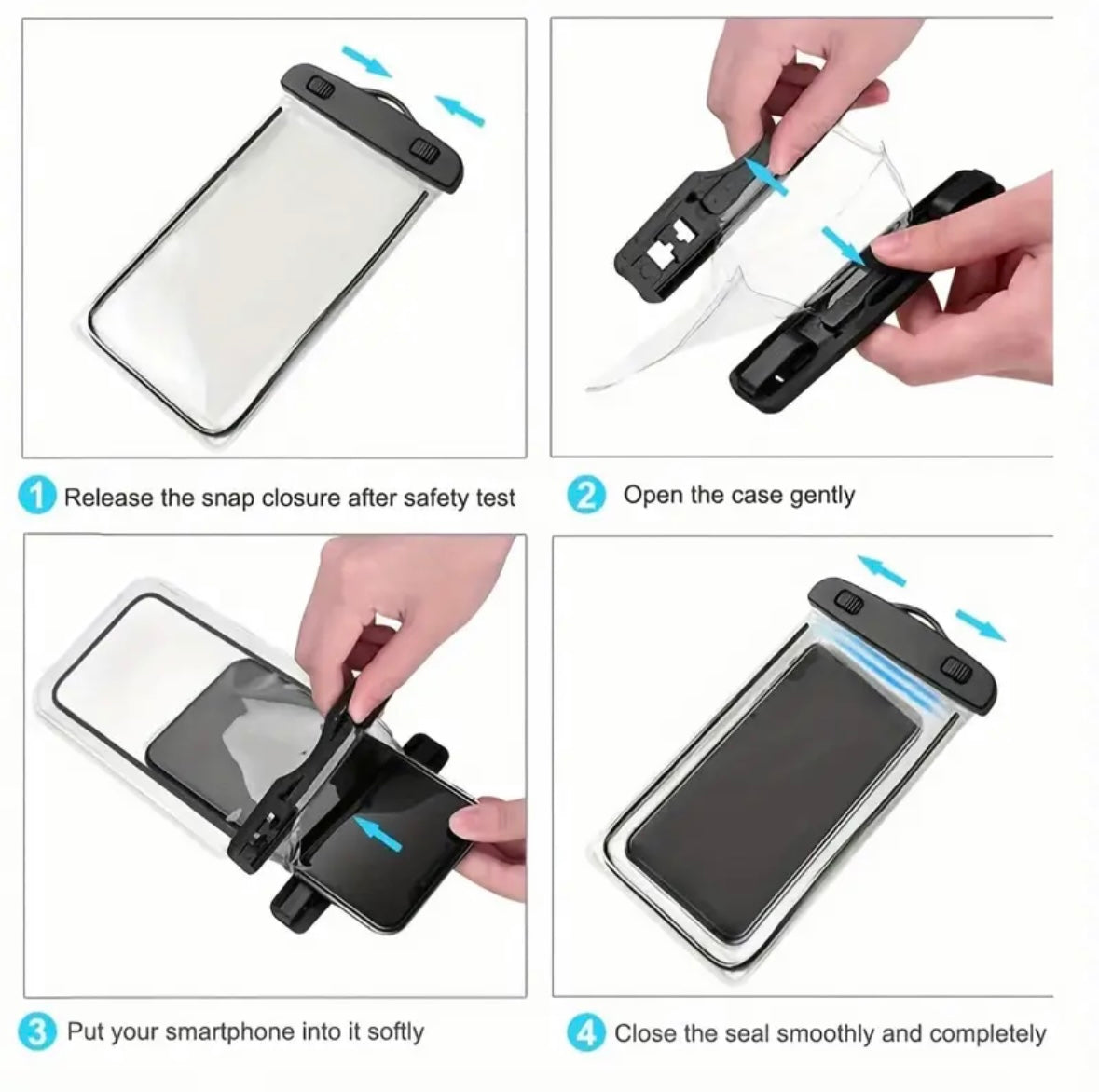 1 Release the snap closure after safety test

2 Open the case gently

3 Put your smartphone into it softly

4 Close the seal smoothly and completely